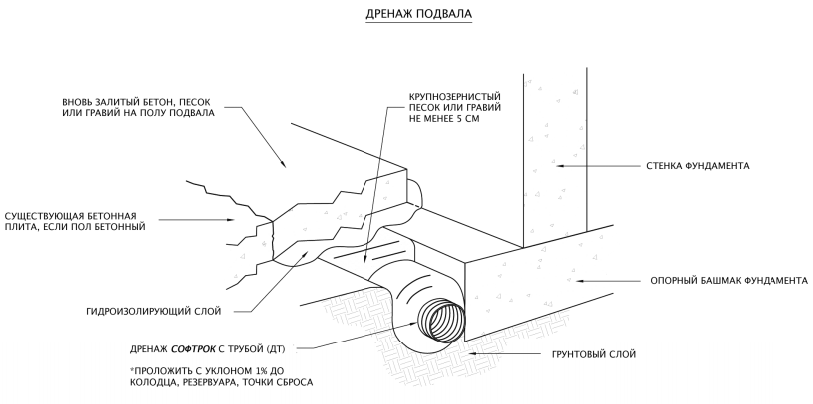 ДРЕНАЖ ПОДВАЛА

ВНОВЬ ЗАЛИТЫЙ БЕТОН, ПЕСОК ИЛИ ГРАВИЙ НА ПОЛУ ПОДВАЛА

КРУПНОЗЕРНИСТЫЙ ПЕСОК ИЛИ ГРАВИЙ НЕ МЕНЕЕ 5 СМ

СТЕНКА ФУНДАМЕНТА

СУЩЕСТВУЮЩАЯ БЕТОННАЯ ПЛИТА, ЕСЛИ ПОЛ БЕТОННЫЙ

ОПОРНЫЙ БАШМАК ФУНДАМЕНТА

ГИДРОИЗОЛИРУЮЩИЙ СЛОЙ

ДРЕНАЖ СОФТРОК С ТРУБОЙ (ДТ)

ГРУНТОВЫЙ СЛОЙ

*ПРОЛОЖИТЬ С УКЛОНОМ 1% ДО КОЛОДЦА, РЕЗЕРВУАРА, ТОЧКИ СБРОСА