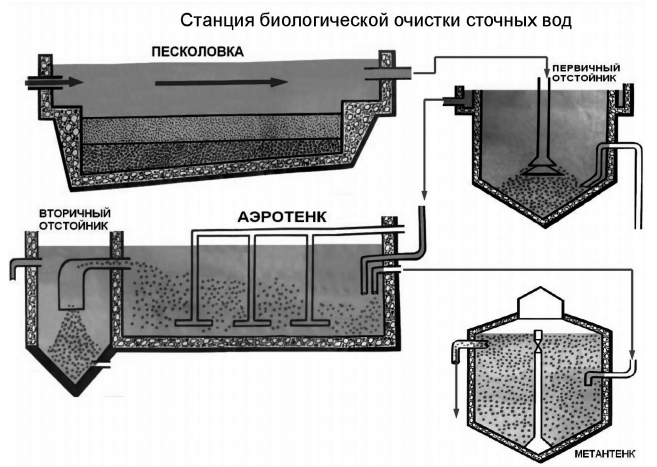 Станция биологической очистки сточных вод

ПЕСКОЛОВКА

ПЕРВИЧНЫЙ ОТСТОЙНИК

ВТОРИЧНЫЙ ОТСТОЙНИК

АЭРОТЕНК

МЕТАНТЕНК