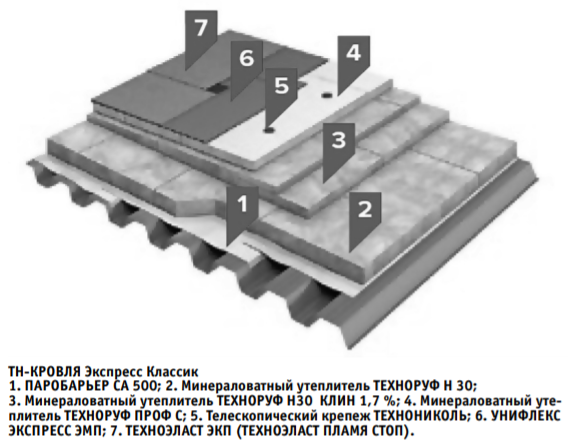 7
6
4
5
3
1
2

ТН-КРОВЛЯ Экспресс Классик
1. ПАРОБАРЬЕР СА 500; 2. Минераловатный утеплитель ТЕХНОРУФ Н 30; 3. Минераловатный утеплитель ТЕХНОРУФ Н30 КЛИН 1,7 %; 4. Минераловатный утеплитель ТЕХНОРУФ ПРОФ С; 5. Телескопический крепеж ТЕХНОНИКОЛЬ; 6. УНИФЛЕКС ЭКСПРЕСС ЭМП; 7. ТЕХНОЭЛАСТ ЭКП (ТЕХНОЭЛАСТ ПЛАМЯ СТОП).